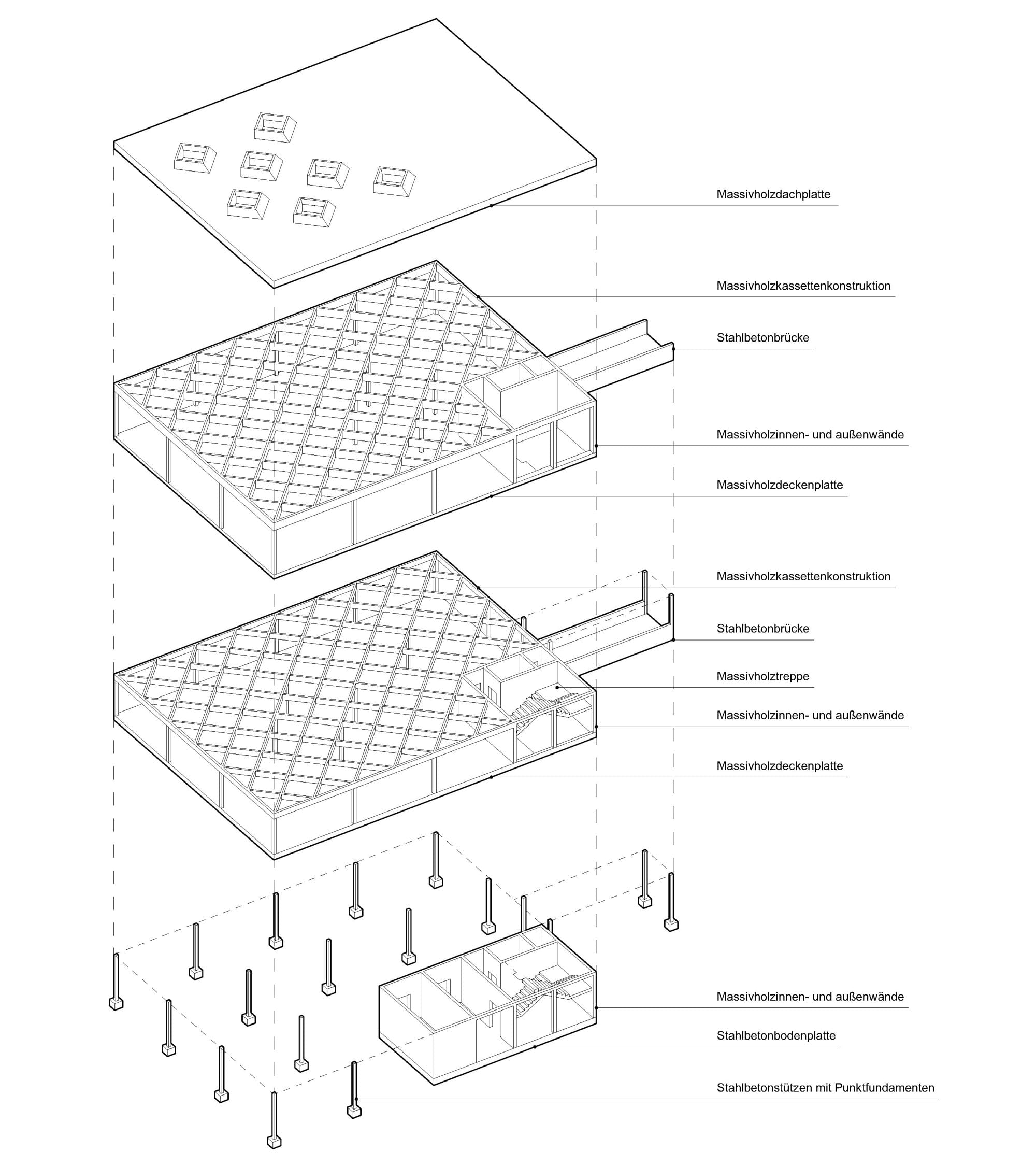 Massivholzdachplatte

Massivholzkassettenkonstruktion

Stahlbetonbrücke

Massivholzinnen- und außenwände

Massivholzdeckenplatte

Massivholzkassettenkonstruktion

Stahlbetonbrücke

Massivholztreppe

Massivholzinnen- und außenwände

Massivholzdeckenplatte

Massivholzinnen- und außenwände

Stahlbetonbodenplatte

Stahlbetonstützen mit Punktfundamenten